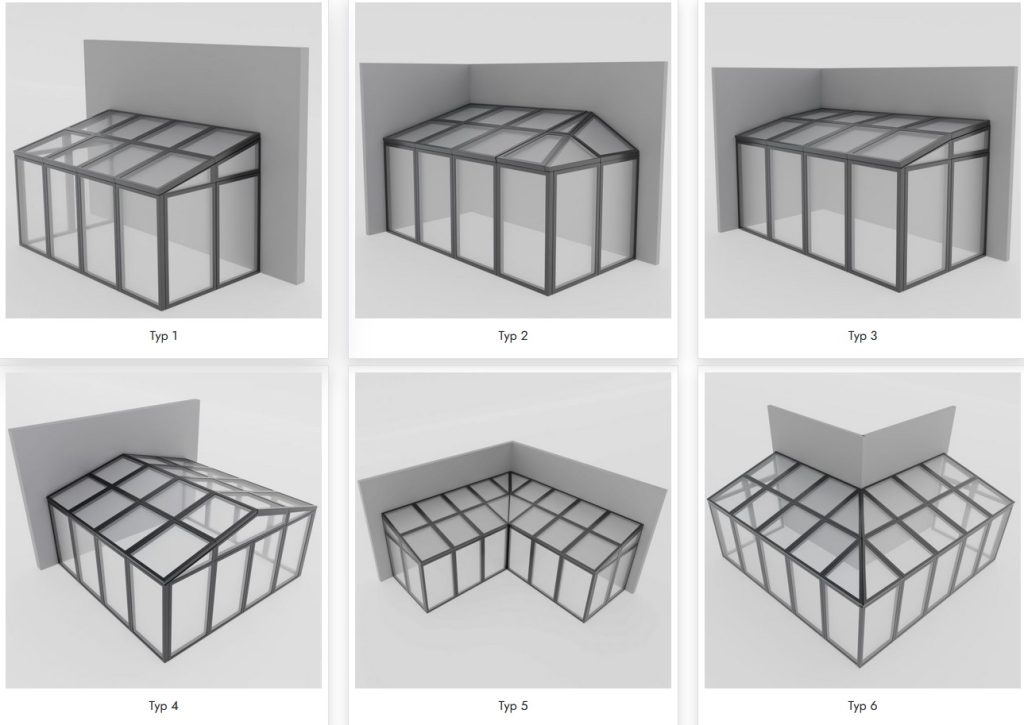 Typ 1

Typ 2

Typ 3

Typ 4

Typ 5

Typ 6